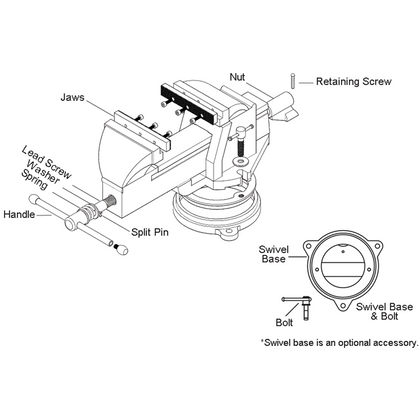 Nut
Retaining Screw
Jaws
Lead Screw
Washer
Spring
Handle
Split Pin
Swivel Base
Bolt
Swivel Base & Bolt
*Swivel base is an optional accessory.