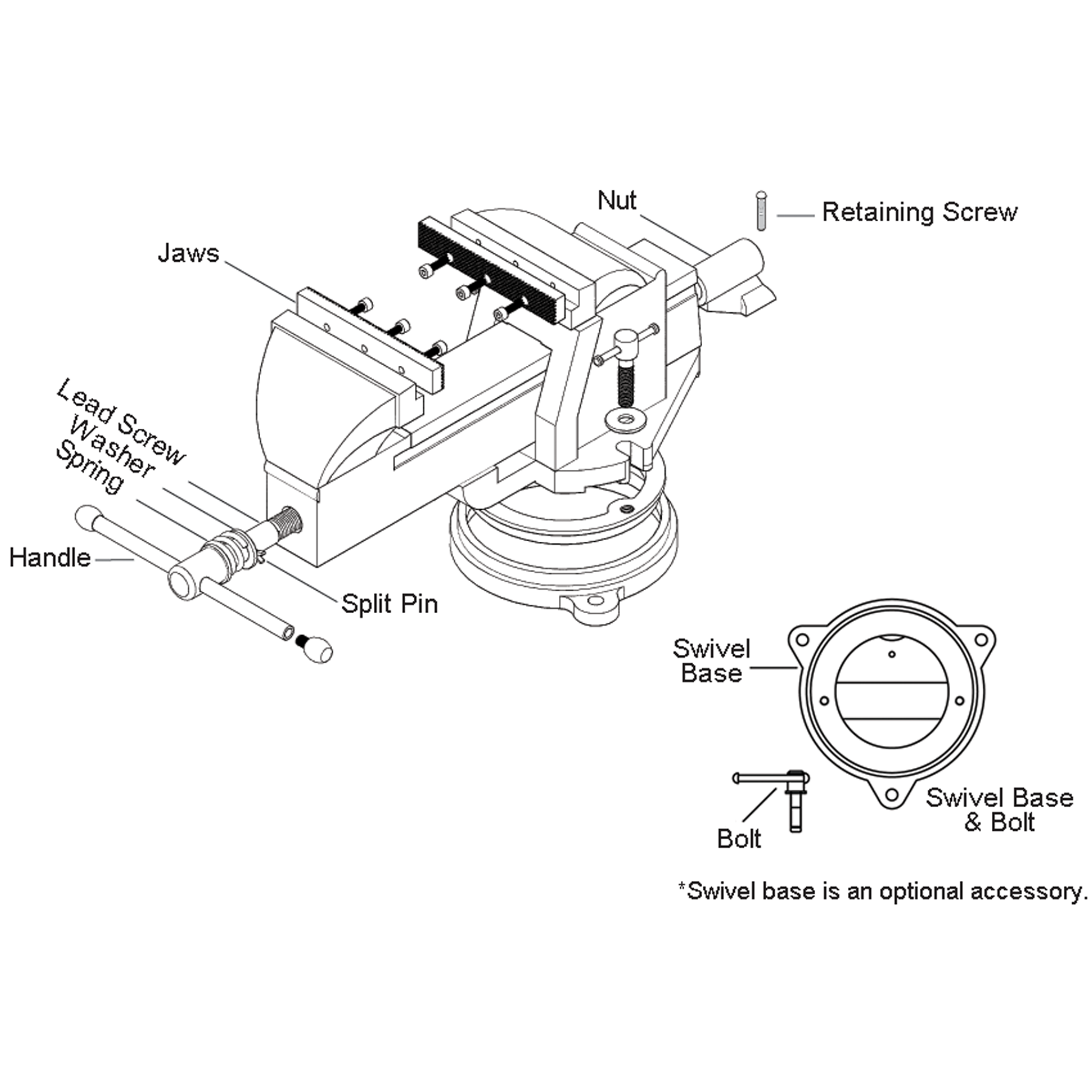 Nut

Retaining Screw

Jaws

Lead Screw
Washer
Spring

Handle

Split Pin

Swivel Base

Bolt

Swivel Base & Bolt

*Swivel base is an optional accessory.