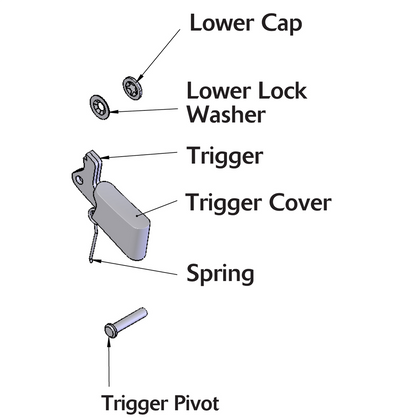 Lower Cap

Lower Lock Washer

Trigger

Trigger Cover

Spring

Trigger Pivot