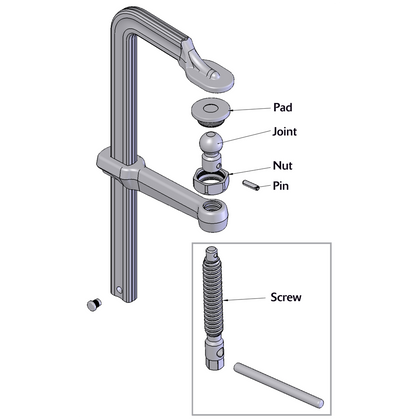 Pad
Joint
Nut
Pin
Screw